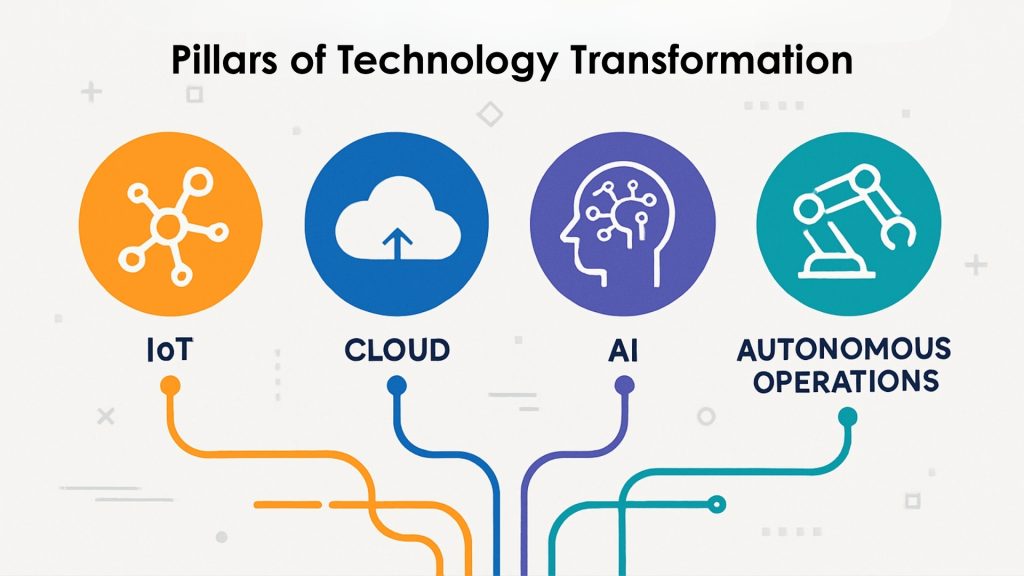 Pillars of Technology Transformation

IoT

CLOUD

AI

AUTONOMOUS OPERATIONS